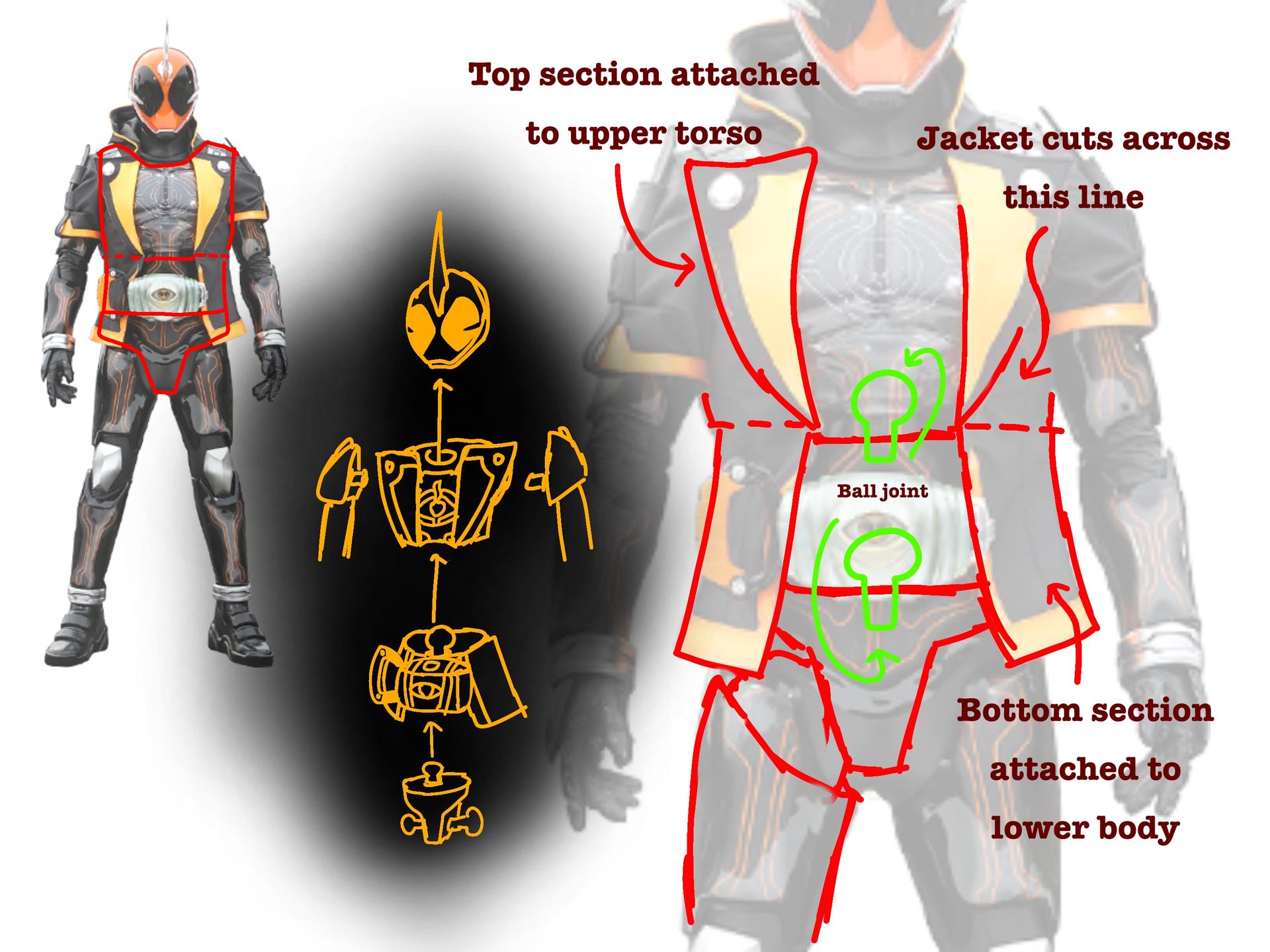 Top section attached to upper torso

Jacket cuts across this line

Ball joint

Bottom section attached to lower body