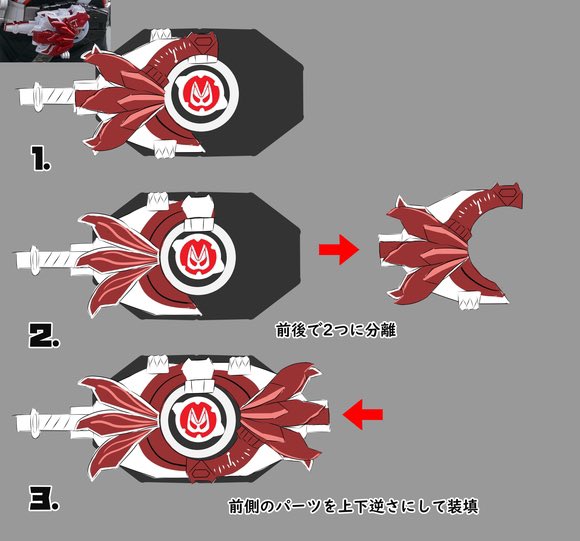 1.

2.

前後で2つに分離

3.

前側のパーツを上下逆さにして装填